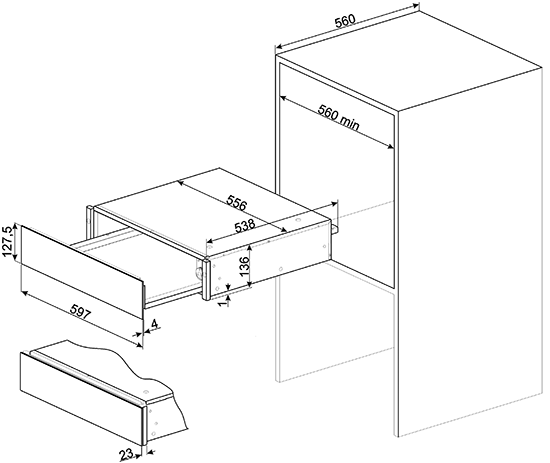 560

560 min

556

538

127,5

136

1

597

4

23