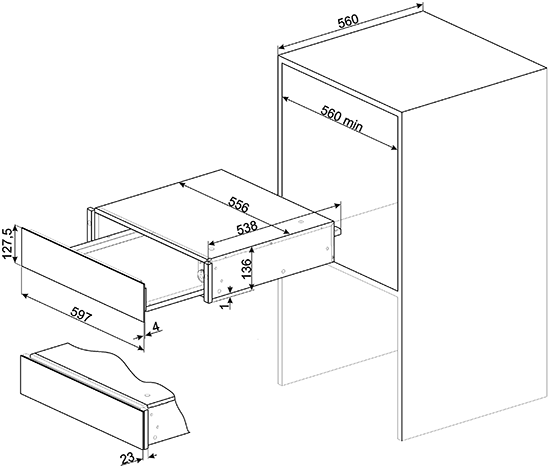 560
560 min
556
538
127,5
136
1
597
4
23