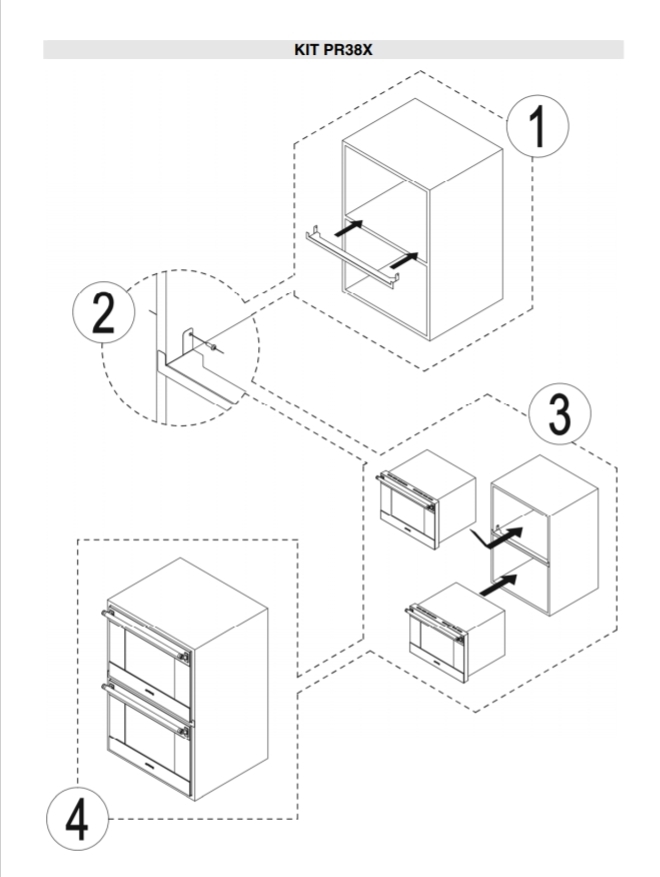 KIT PR38X

1

2

3

4