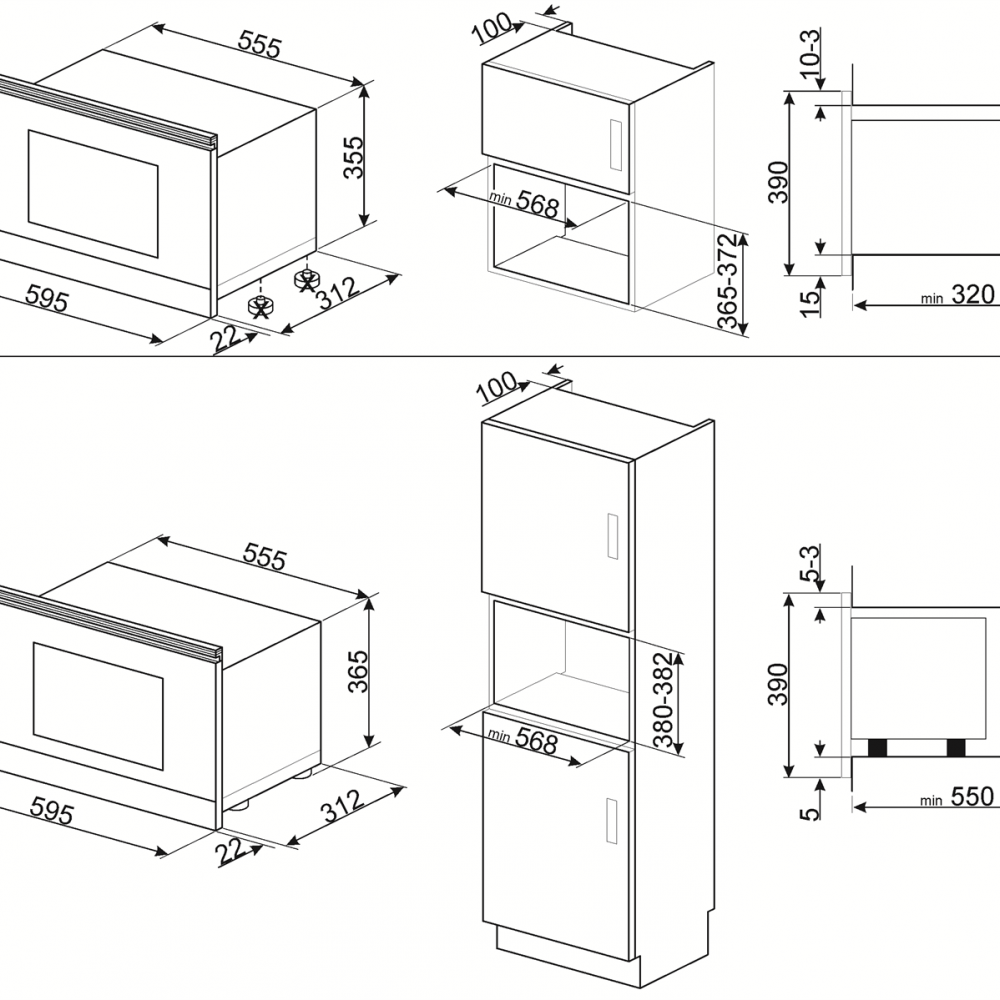 555
355
595
22
312
100
min 568
365-372
10-3
390
15
min 320

555
365
595
22
312
100
380-382
min 568
5-3
390
5
min 550