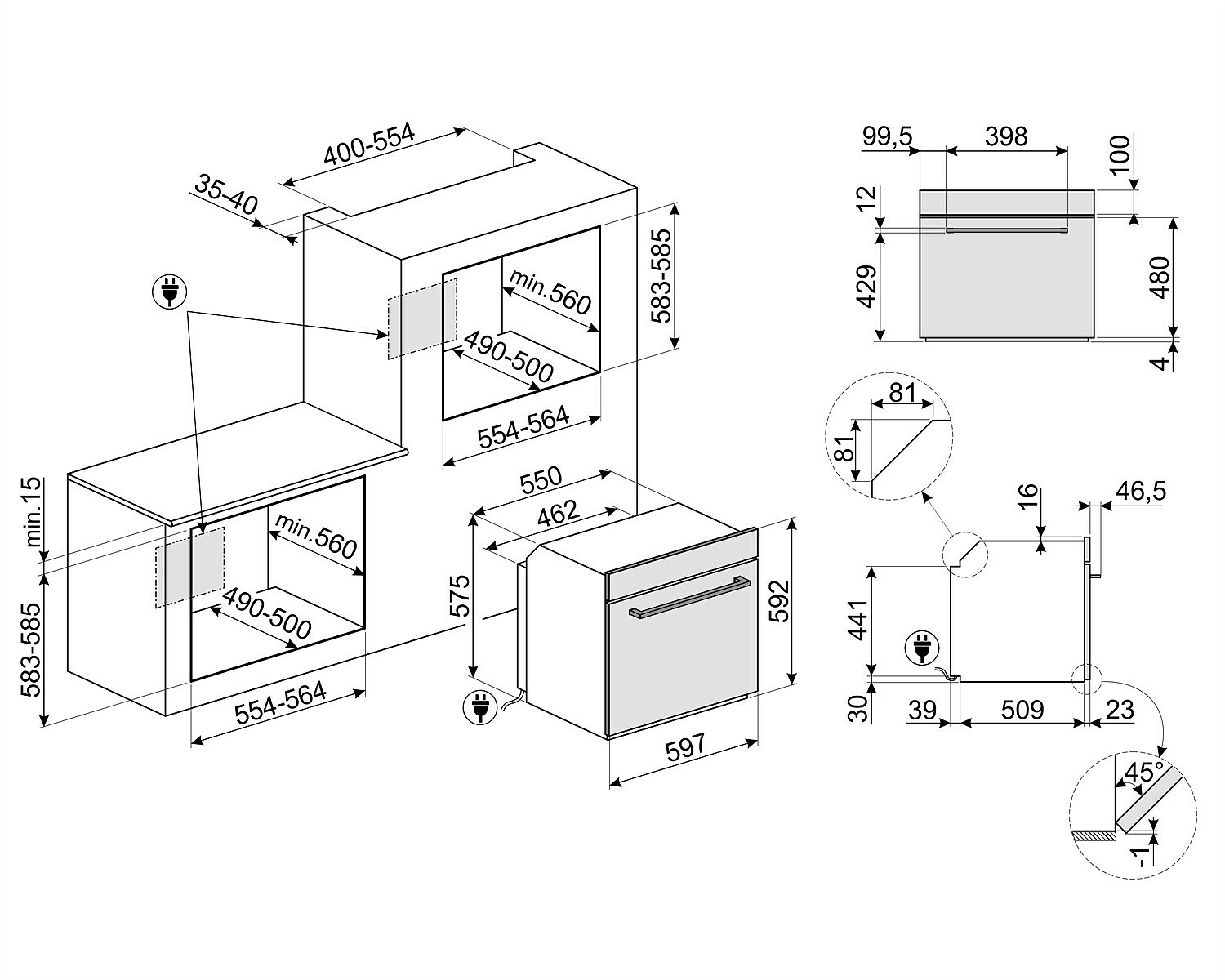 400-554
35-40
583-585
min.560
490-500
554-564
min.15
583-585
min.560
490-500
554-564
550
462
575
592
597
99,5
398
100
12
429
480
4
81
81
16
46,5
441
30
39
509
23
45°
-1